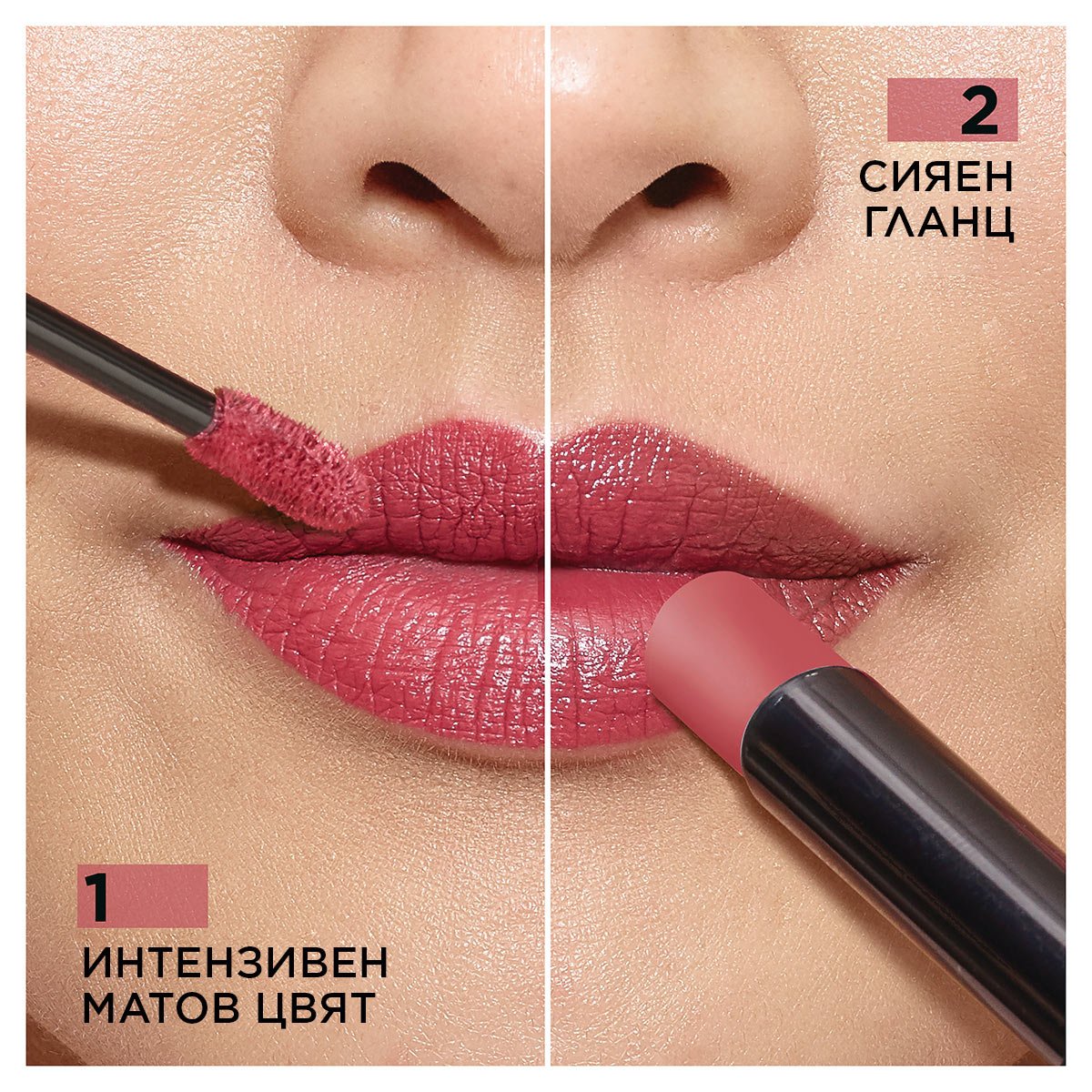 2

СИЯЕН ГЛАНЦ

1

ИНТЕНЗИВЕН МАТОВ ЦВЯТ